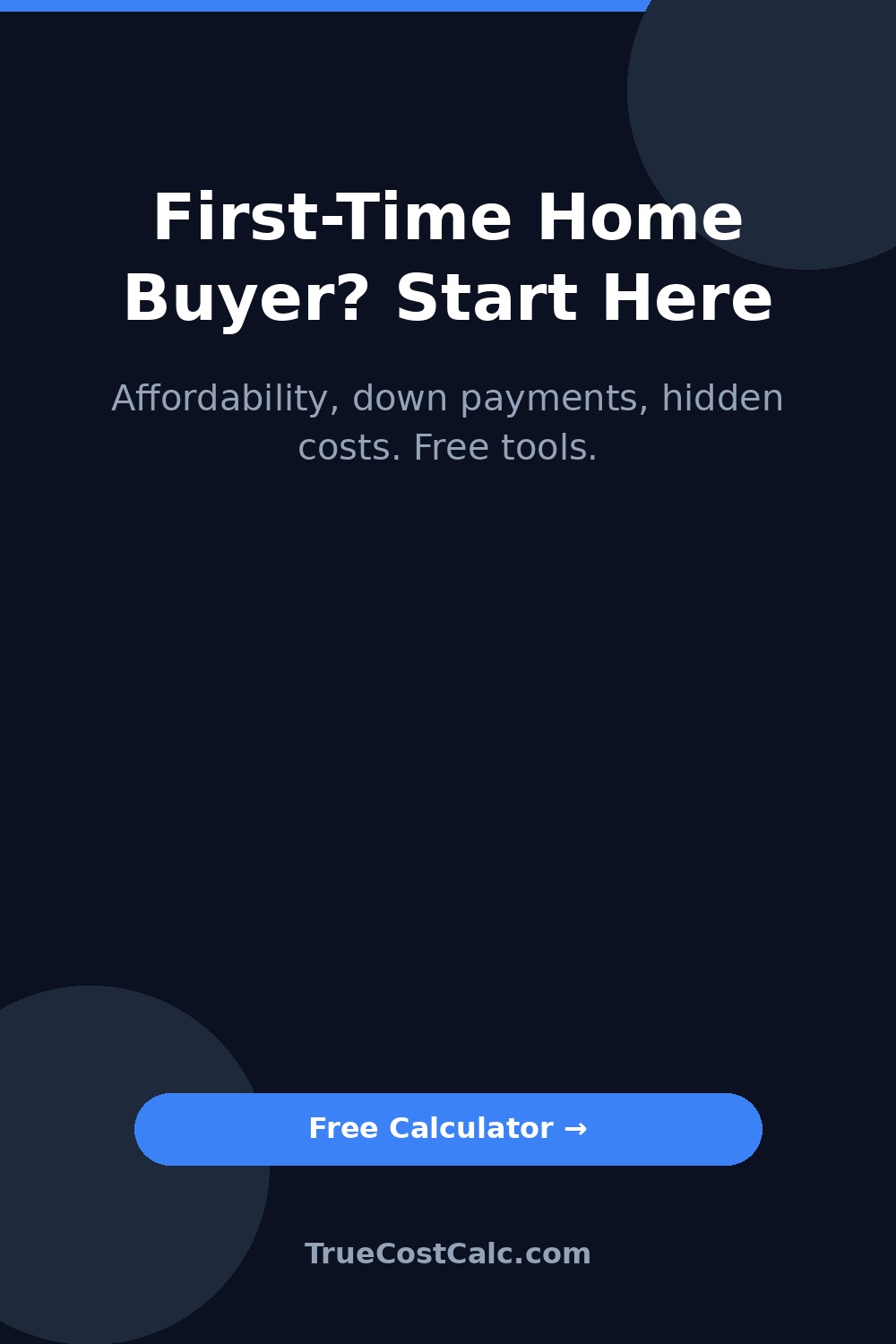 First-Time Home Buyer? Start Here

Affordability, down payments, hidden costs. Free tools.

Free Calculator →

TrueCostCalc.com